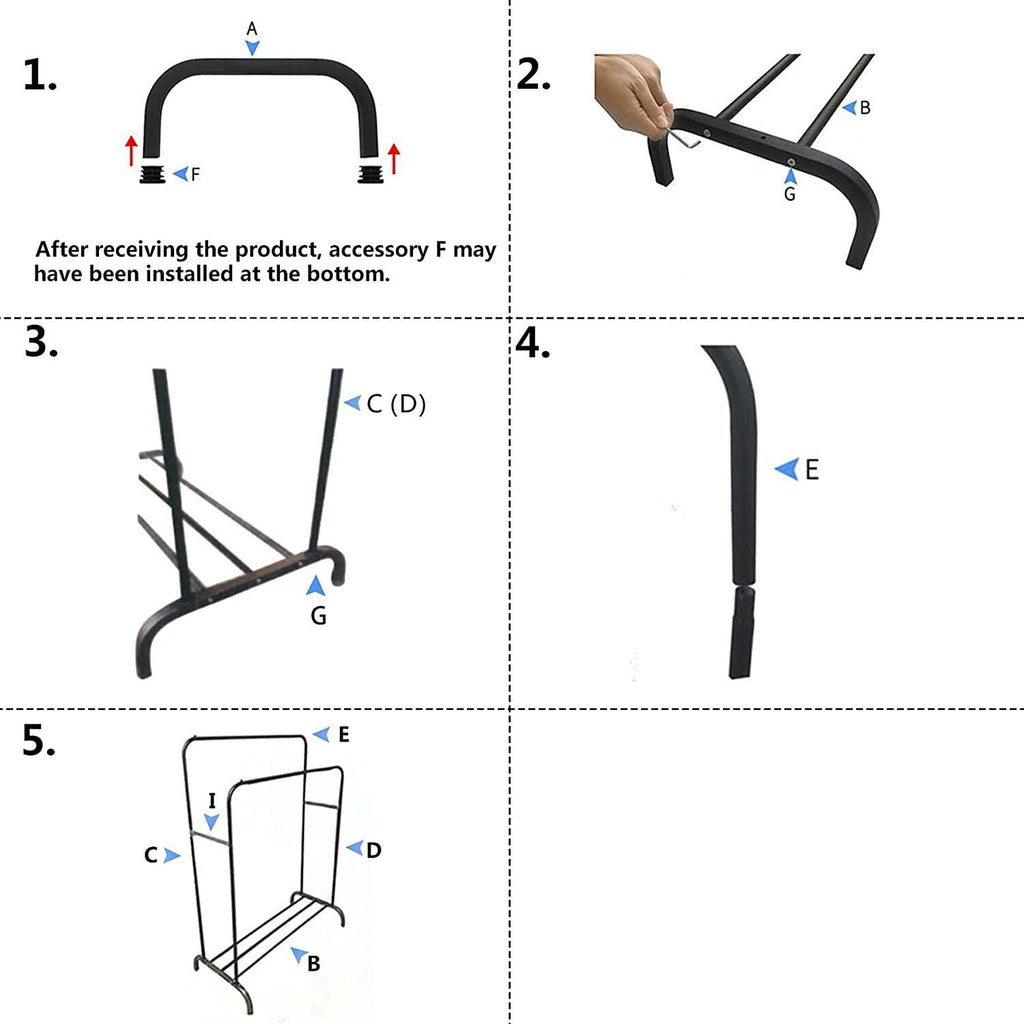 1.

A

F

After receiving the product, accessory F may have been installed at the bottom.

2.

B

G

3.

C (D)

G

4.

E

5.

E

I

C

D

B